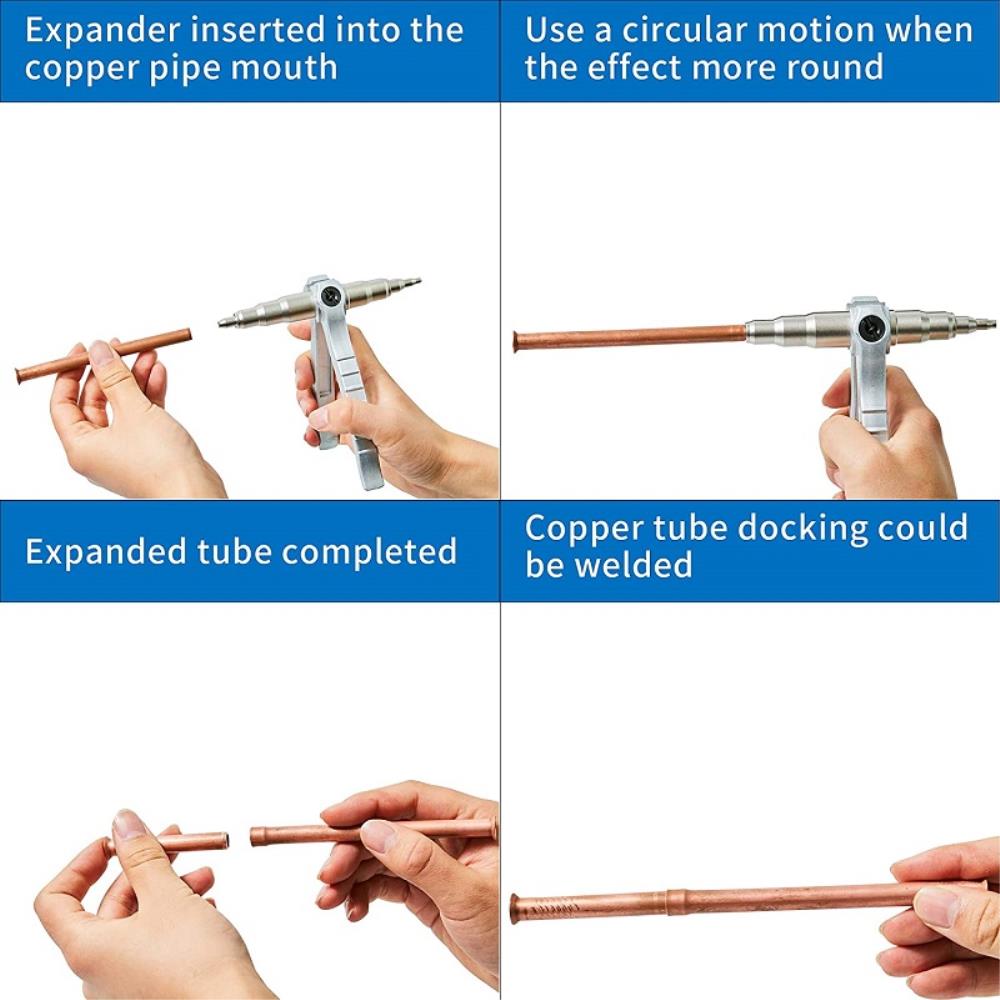 Expander inserted into the copper pipe mouth

Use a circular motion when the effect more round

Expanded tube completed

Copper tube docking could be welded